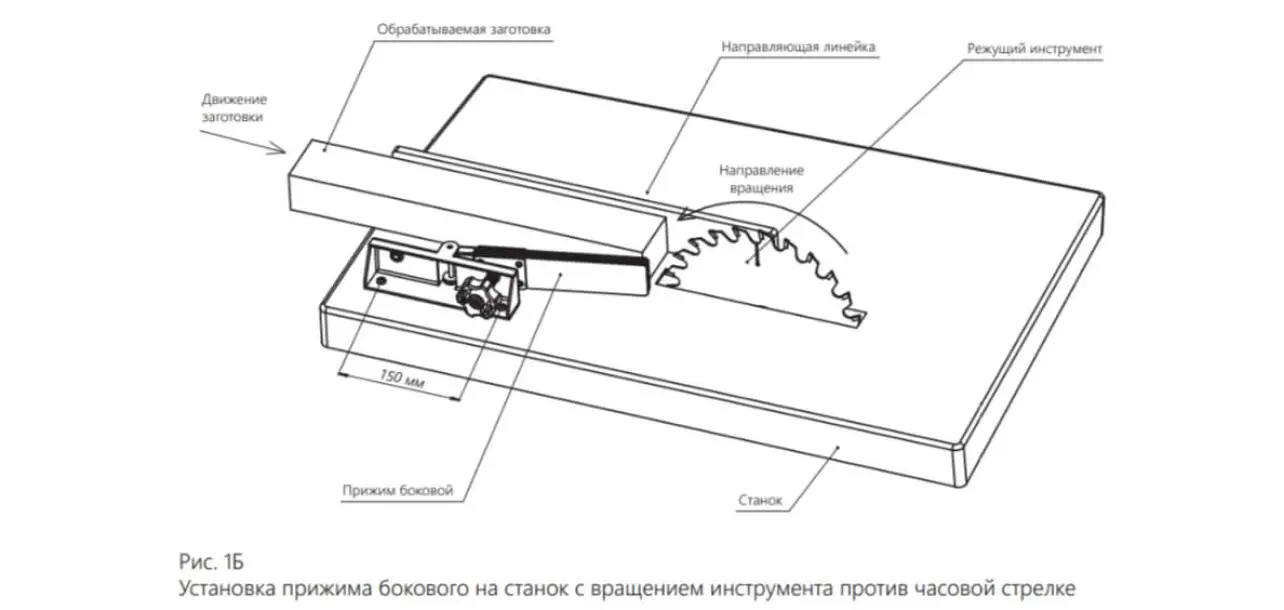 Обрабатываемая заготовка

Направляющая линейка

Режущий инструмент

Движение заготовки

Направление вращения

150 мм

Прижим боковой

Станок

Рис. 1Б
Установка прижима бокового на станок с вращением инструмента против часовой стрелке