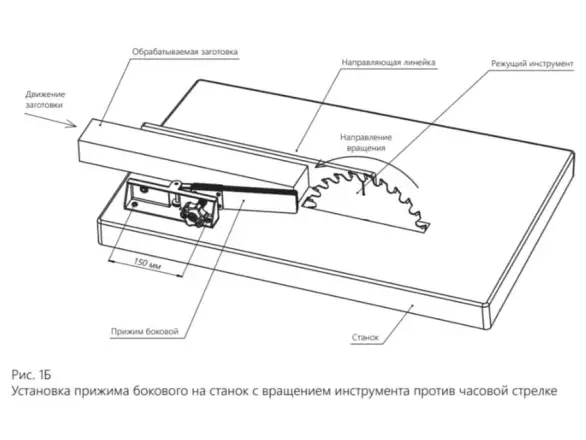 Обрабатываемая заготовка

Направляющая линейка

Режущий инструмент

Движение заготовки

Направление вращения

150 мм

Прижим боковой

Станок

Рис. 1Б
Установка прижима бокового на станок с вращением инструмента против часовой стрелке