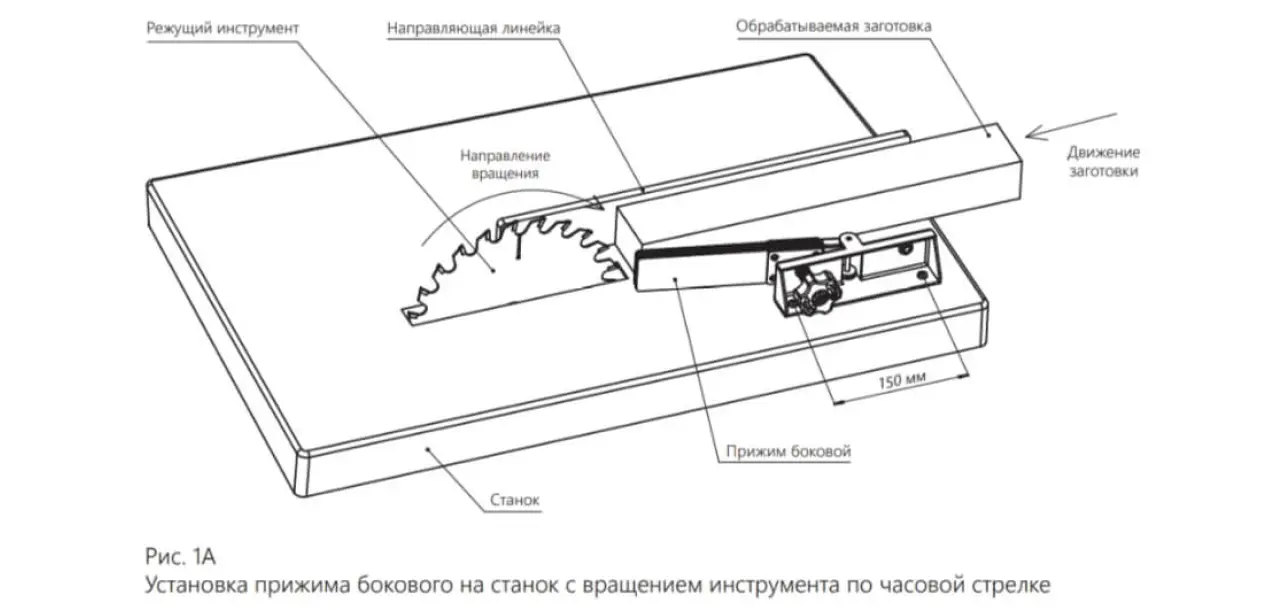 Режущий инструмент

Направляющая линейка

Обрабатываемая заготовка

Направление вращения

Движение заготовки

150 мм

Прижим боковой

Станок

Рис. 1А
Установка прижима бокового на станок с вращением инструмента по часовой стрелке