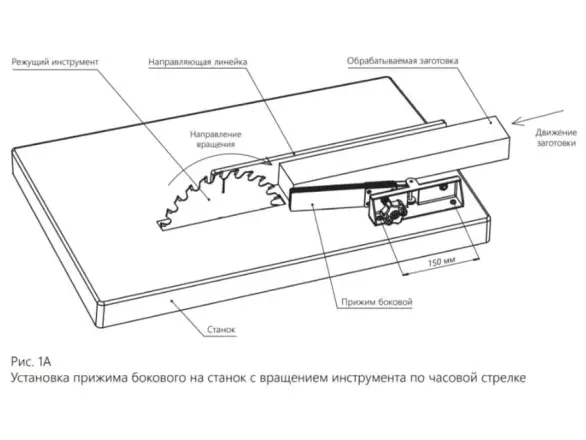 Режущий инструмент

Направляющая линейка

Обрабатываемая заготовка

Направление вращения

Движение заготовки

150 мм

Прижим боковой

Станок

Рис. 1А
Установка прижима бокового на станок с вращением инструмента по часовой стрелке